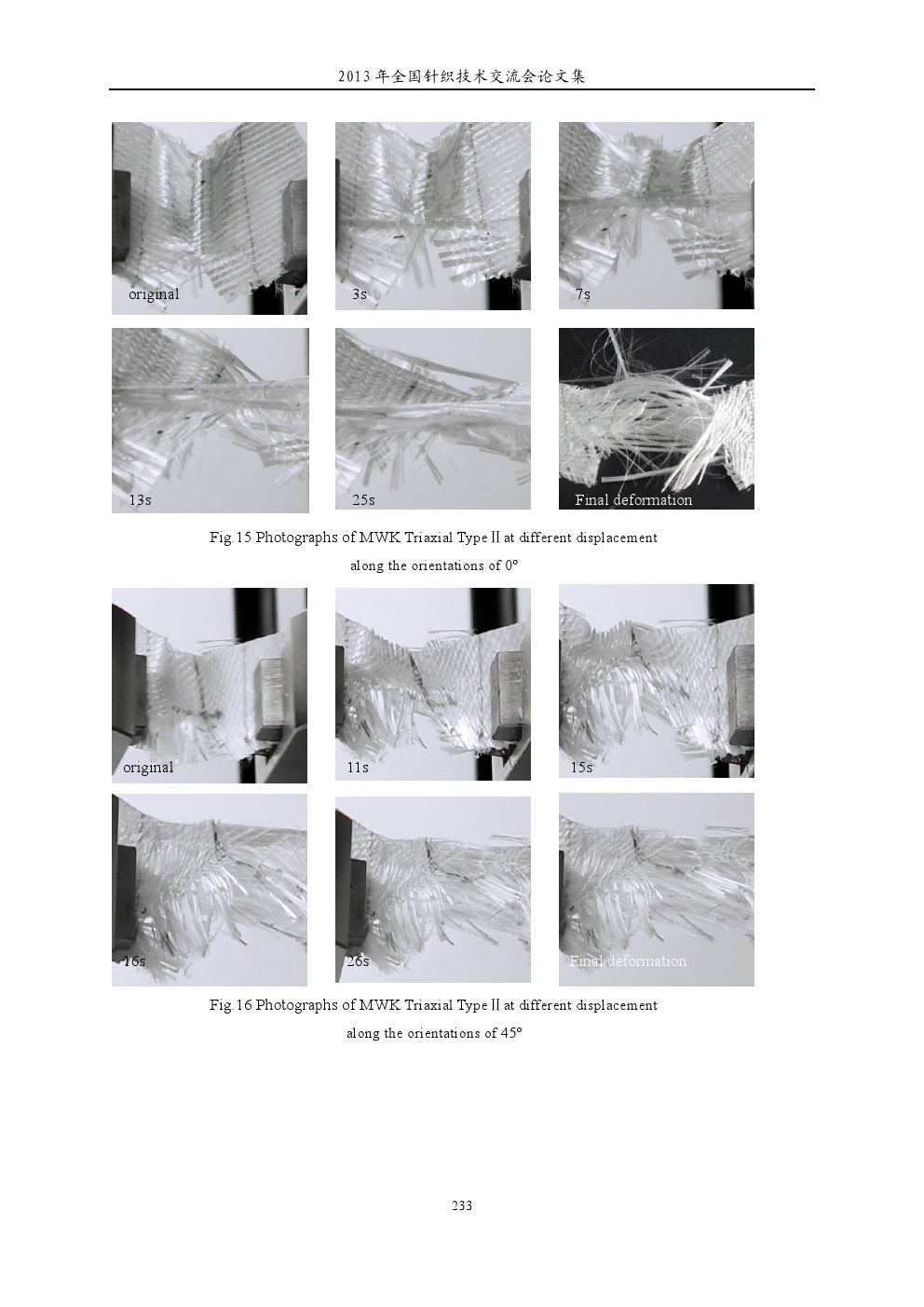 2013 年全国针织技术交流会论文集

original

3s

7s

13s

25s

Final deformation

Fig.15 Photographs of MWK Triaxial Type Ⅱ at different displacement along the orientations of 0°

original

11s

15s

16s

26s

Final deformation

Fig.16 Photographs of MWK Triaxial Type Ⅱ at different displacement along the orientations of 45°

233