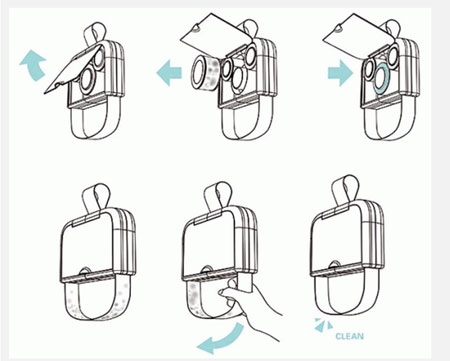 CLEAN