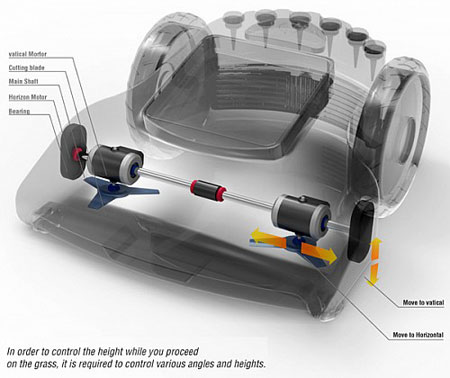 vatical Mortor
Cutting blade
Main Shaft
Horizon Motor
Bearing

Move to vatical
Move to Horizontal

In order to control the height while you proceed on the grass, it is required to control various angles and heights.